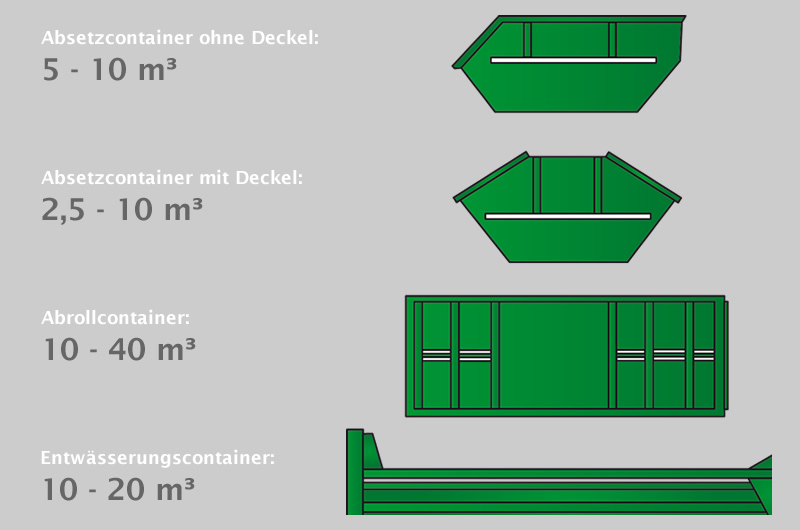 Absetzcontainer ohne Deckel:
5 - 10 m³

Absetzcontainer mit Deckel:
2,5 - 10 m³

Abrollcontainer:
10 - 40 m³

Entwässerungscontainer:
10 - 20 m³